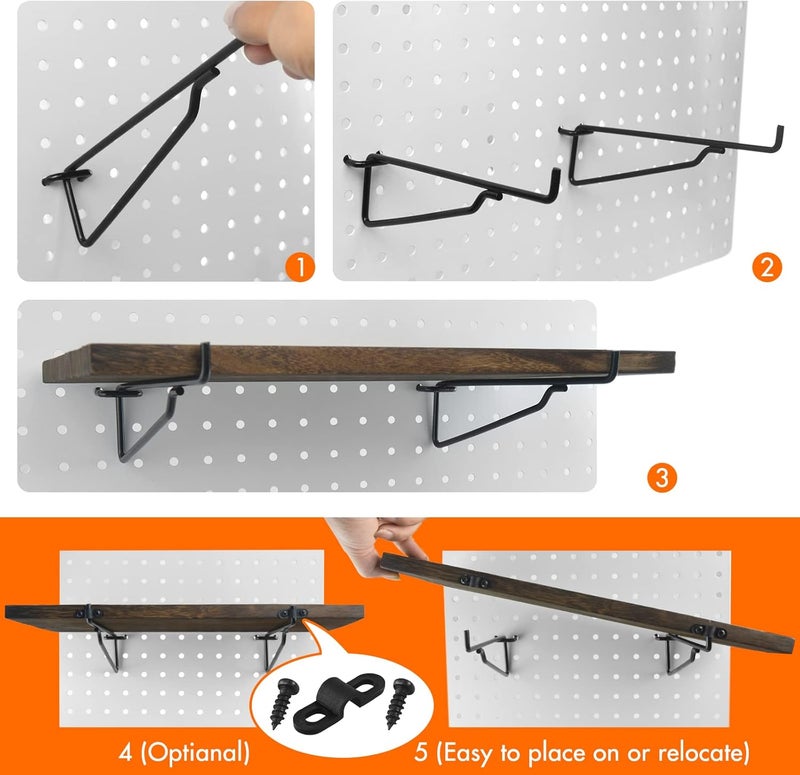 1

2

3

4 (Optianal)

5 (Easy to place on or relocate)